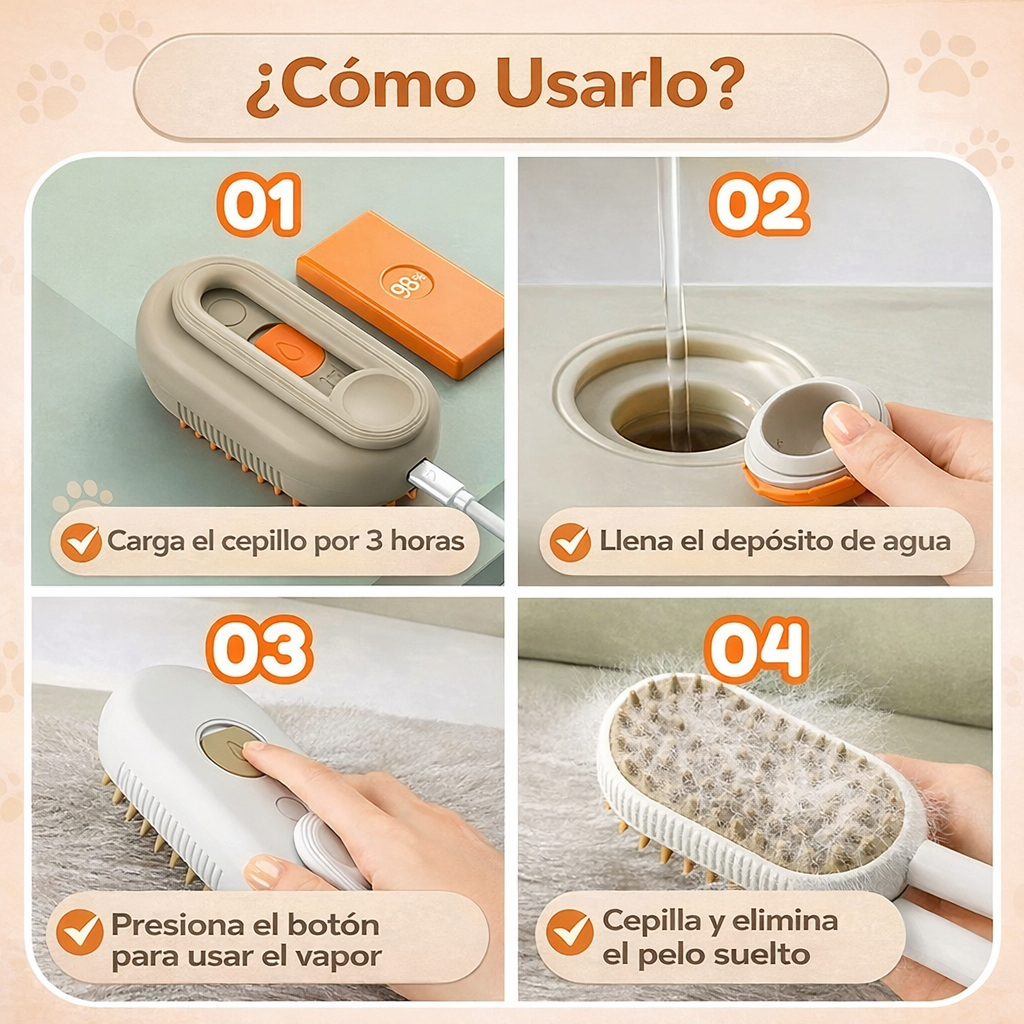 ¿Cómo Usarlo?

01

98%

Carga el cepillo por 3 horas

02

Llena el depósito de agua

03

Presiona el botón para usar el vapor

04

Cepilla y elimina el pelo suelto